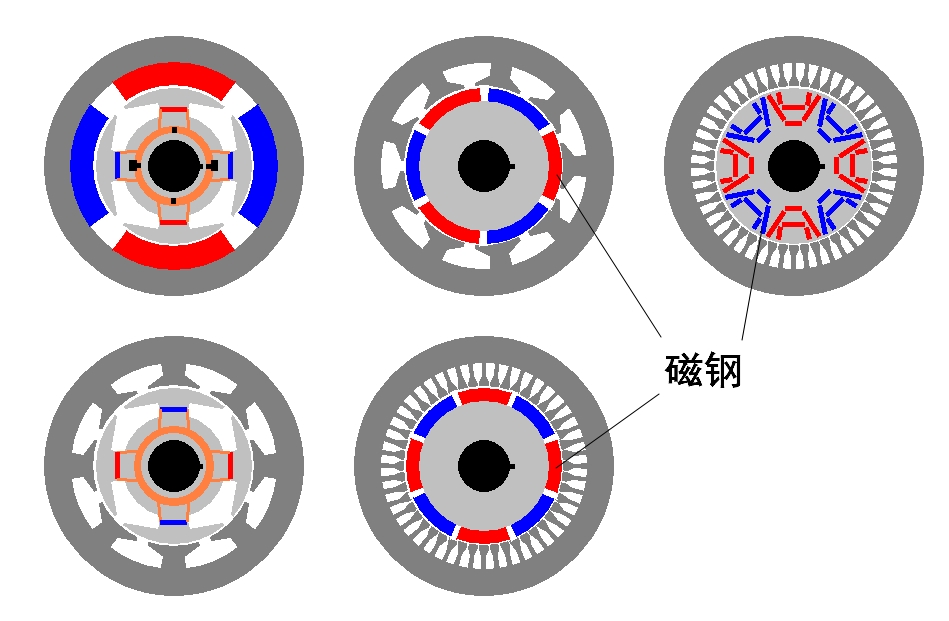 磁钢